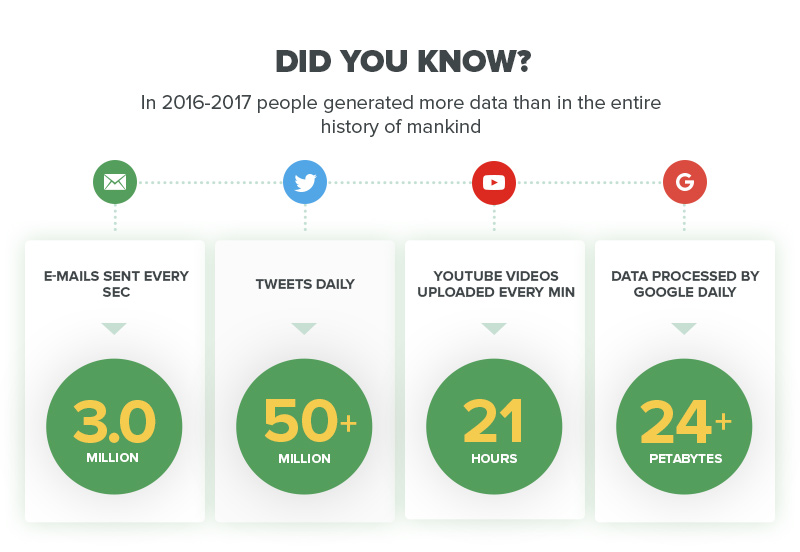 DID YOU KNOW?

In 2016-2017 people generated more data than in the entire history of mankind

E-MAILS SENT EVERY SEC

3.0
MILLION

TWEETS DAILY

50+
MILLION

YOUTUBE VIDEOS UPLOADED EVERY MIN

21
HOURS

DATA PROCESSED BY GOOGLE DAILY

24+
PETABYTES